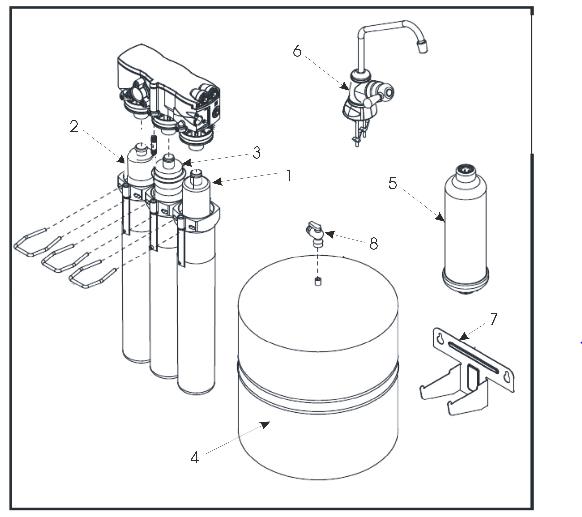 6
2
3
1
5
8
7
4